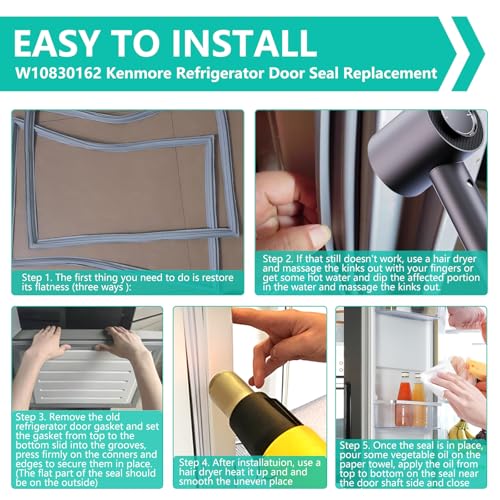 EASY TO INSTALL
W10830162 Kenmore Refrigerator Door Seal Replacement

Step 1. The first thing you need to do is restore its flatness (three ways ):

Step 2. If that still doesn't work, use a hair dryer and massage the kinks out with your fingers or get some hot water and dip the affected portion in the water and massage the kinks out.

Step 3. Remove the old refrigerator door gasket and set the gasket from top to the bottom slid into the grooves, press firmly on the conners and edges to secure them in place. (The flat part of the seal should be on the outside)

Step 4. After installatuion, use a hair dryer heat it up and and smooth the uneven place

Step 5. Once the seal is in place, pour some vegetable oil on the paper towel, apply the oil from top to bottom on the seal near the door shaft side and close