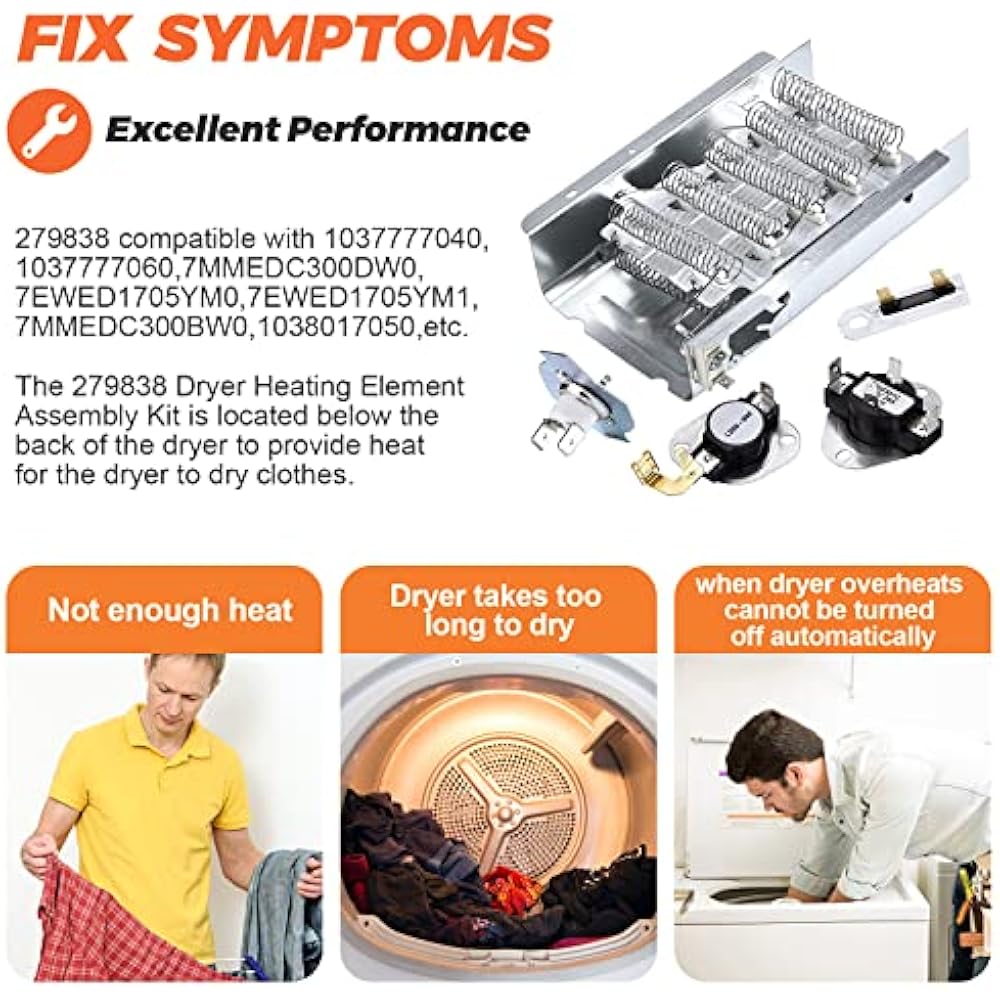 FIX SYMPTOMS

Excellent Performance

279838 compatible with 1037777040, 1037777060,7MMEDC300DW0, 7EWED1705YM0,7EWED1705YM1, 7MMEDC300BW0,1038017050,etc.

The 279838 Dryer Heating Element Assembly Kit is located below the back of the dryer to provide heat for the dryer to dry clothes.

Not enough heat

Dryer takes too long to dry

when dryer overheats cannot be turned off automatically