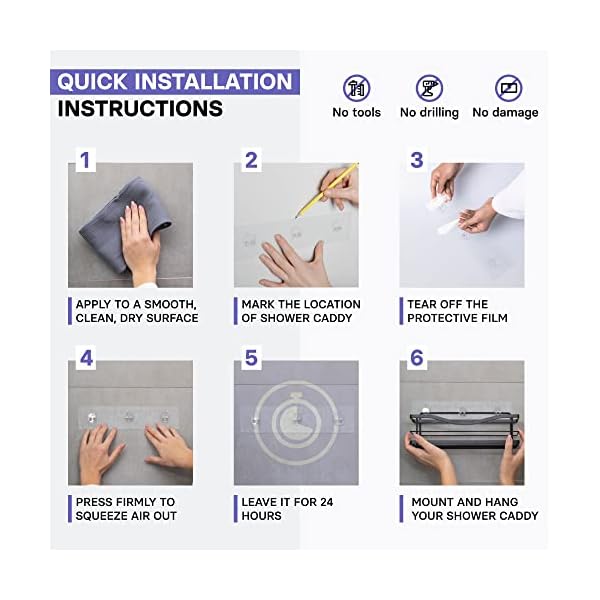 QUICK INSTALLATION INSTRUCTIONS

No tools
No drilling
No damage

1
APPLY TO A SMOOTH, CLEAN, DRY SURFACE

2
MARK THE LOCATION OF SHOWER CADDY

3
TEAR OFF THE PROTECTIVE FILM

4
PRESS FIRMLY TO SQUEEZE AIR OUT

5
LEAVE IT FOR 24 HOURS

6
MOUNT AND HANG YOUR SHOWER CADDY