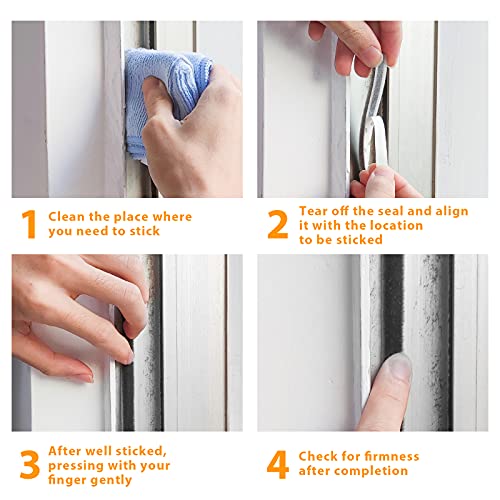 1 Clean the place where you need to stick

2 Tear off the seal and align it with the location to be sticked

3 After well sticked, pressing with your finger gently

4 Check for firmness after completion