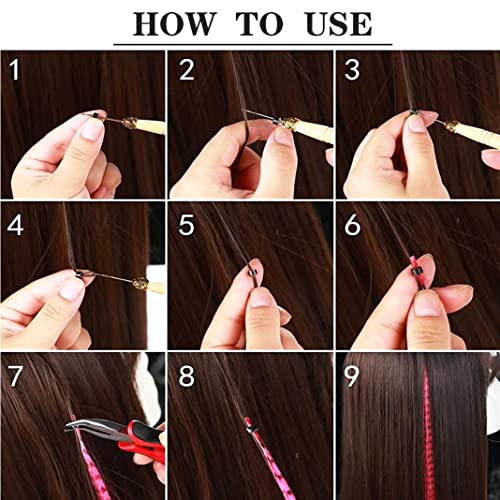 HOW TO USE

1

2

3

4

5

6

7

8

9