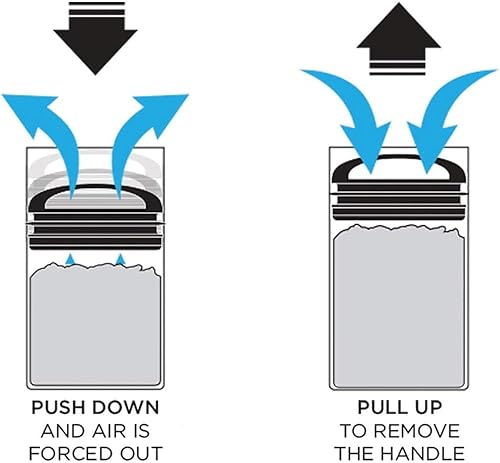 PUSH DOWN
AND AIR IS FORCED OUT

PULL UP
TO REMOVE THE HANDLE