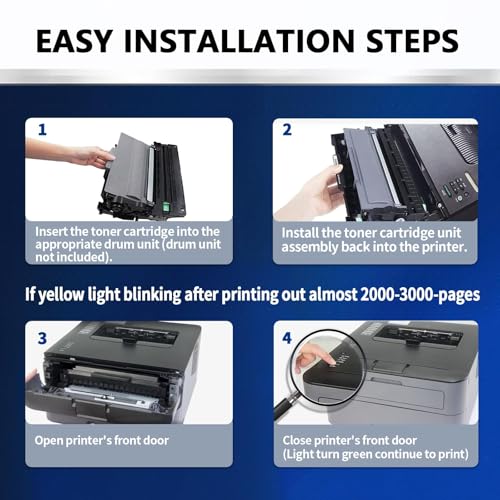 EASY INSTALLATION STEPS

1

Insert the toner cartridge into the appropriate drum unit (drum unit not included).

2

Install the toner cartridge unit assembly back into the printer.

If yellow light blinking after printing out almost 2000-3000-pages

3

Open printer's front door

4

Close printer's front door (Light turn green continue to print)