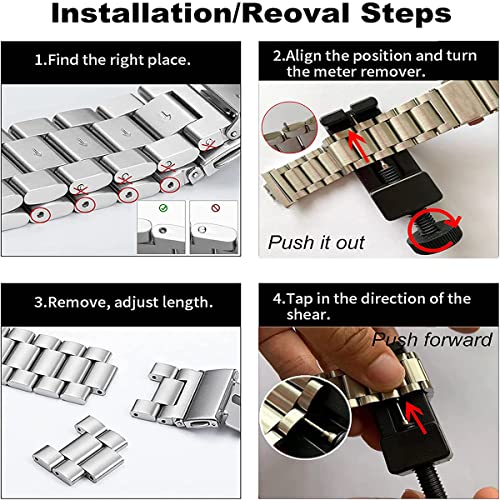 Installation/Reoval Steps

1.Find the right place.

2.Align the position and turn the meter remover.

Push it out

3.Remove, adjust length.

4.Tap in the direction of the shear.

Push forward