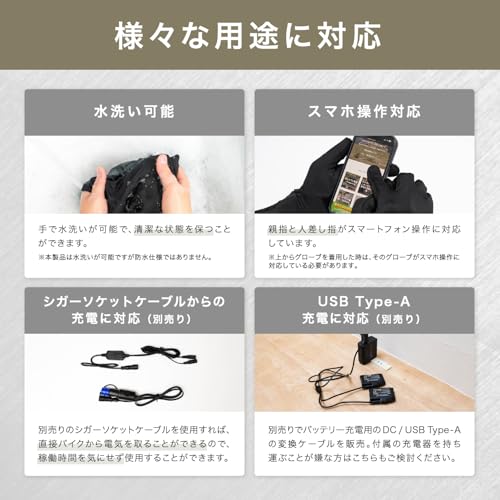 様々な用途に対応

水洗い可能

手で水洗いが可能で、清潔な状態を保つことができます。
※本製品は水洗いが可能ですが防水仕様ではありません。

スマホ操作対応

親指と人差し指がスマートフォン操作に対応しています。
※上からグローブを着用した時は、そのグローブがスマホ操作に対応している必要があります。

シガーソケットケーブルからの充電に対応（別売り）

別売りのシガーソケットケーブルを使用すれば、直接バイクから電気を取ることができるので、稼働時間を気にせず使用することができます。

USB Type-A
充電に対応（別売り）

別売りでバッテリー充電用のDC / USB Type-Aの変換ケーブルを販売。付属の充電器を持ち運ぶことが嫌な方はこちらもご検討ください。