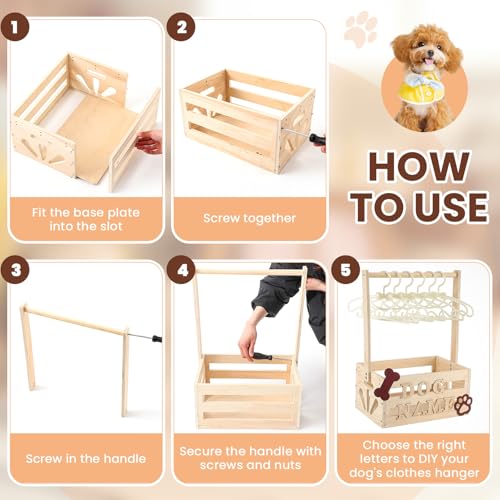 1

Fit the base plate into the slot

2

Screw together

HOW TO USE

3

Screw in the handle

4

Secure the handle with screws and nuts

5

DOG
NAME

Choose the right letters to DIY your dog's clothes hanger