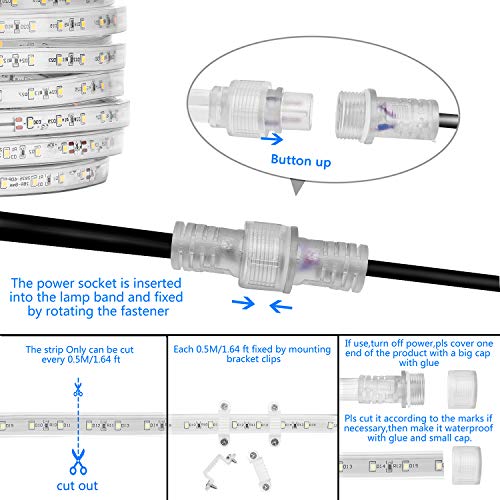 Button up

The power socket is inserted into the lamp band and fixed by rotating the fastener

The strip Only can be cut every 0.5M/1.64 ft

cut out

Each 0.5M/1.64 ft fixed by mounting bracket clips

If use,turn off power,pls cover one end of the product with a big cap with glue

Pls cut it according to the marks if necessary,then make it waterproof with glue and small cap.