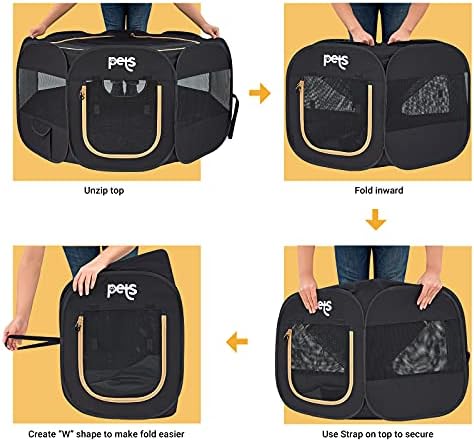 pets

Unzip top

pets

Fold inward

pets

Create "W" shape to make fold easier

pets

Use Strap on top to secure