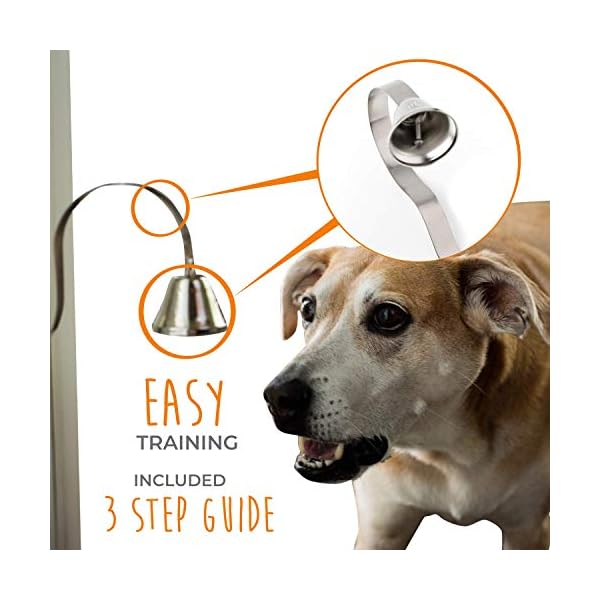 EASY
TRAINING

INCLUDED
3 STEP GUIDE