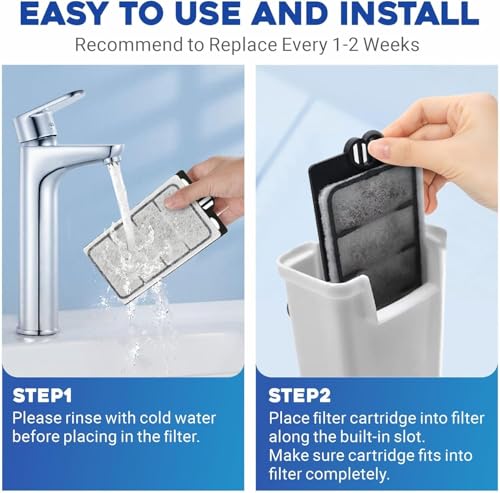 EASY TO USE AND INSTALL

Recommend to Replace Every 1-2 Weeks

STEP1
Please rinse with cold water before placing in the filter.

STEP2
Place filter cartridge into filter along the built-in slot.
Make sure cartridge fits into filter completely.