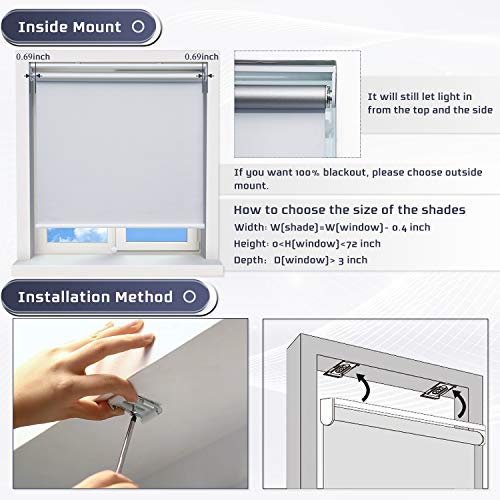 Inside Mount

0.69inch

0.69inch

It will still let light in from the top and the side

If you want 100% blackout, please choose outside mount.

How to choose the size of the shades

Width: W(shade)=W(window)- 0.4 inch

Height: 0<H(window)<72 inch

Depth: D(window)> 3 inch

Installation Method