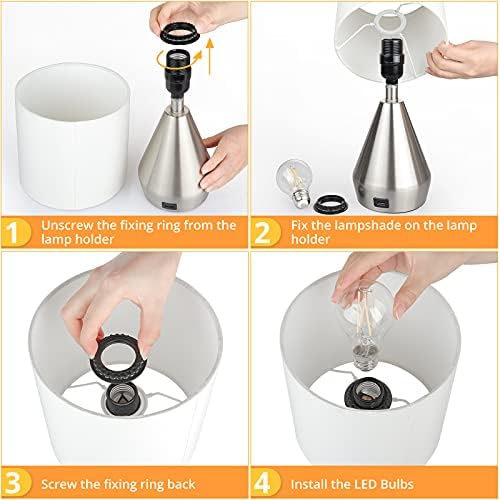 1 Unscrew the fixing ring from the lamp holder

2 Fix the lampshade on the lamp holder

3 Screw the fixing ring back

4 Install the LED Bulbs