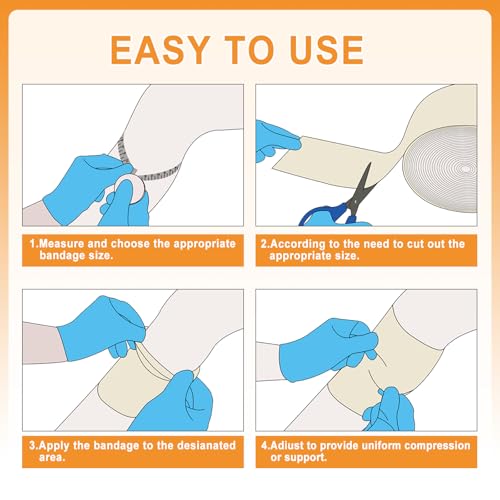 EASY TO USE

1.Measure and choose the appropriate bandage size.

2.According to the need to cut out the appropriate size.

3.Apply the bandage to the desianated area.

4.Adiust to provide uniform compression or support.