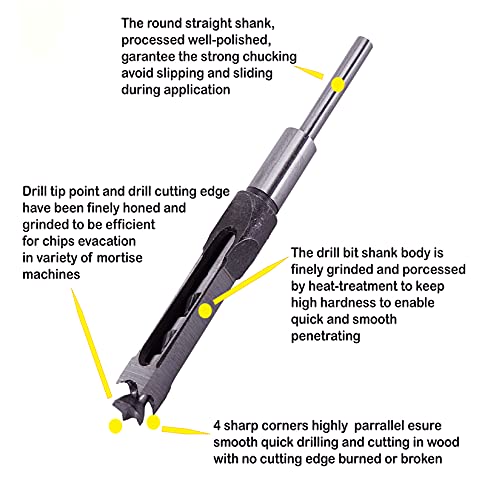 The round straight shank, processed well-polished, garantee the strong chucking avoid slipping and sliding during application

Drill tip point and drill cutting edge have been finely honed and grinded to be efficient for chips evacation in variety of mortise machines

The drill bit shank body is finely grinded and porcessed by heat-treatment to keep high hardness to enable quick and smooth penetrating

4 sharp corners highly parrallel esure smooth quick drilling and cutting in wood with no cutting edge burned or broken