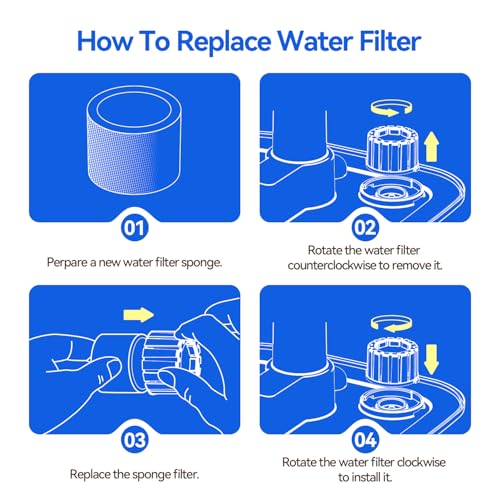 How To Replace Water Filter

01

Perpare a new water filter sponge.

02

Rotate the water filter counterclockwise to remove it.

03

Replace the sponge filter.

04

Rotate the water filter clockwise to install it.