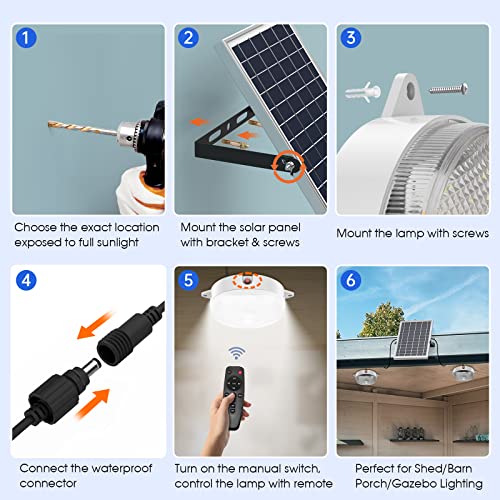 1

Choose the exact location exposed to full sunlight

2

Mount the solar panel with bracket & screws

3

Mount the lamp with screws

4

Connect the waterproof connector

5

Turn on the manual switch, control the lamp with remote

6

Perfect for Shed/Barn Porch/Gazebo Lighting