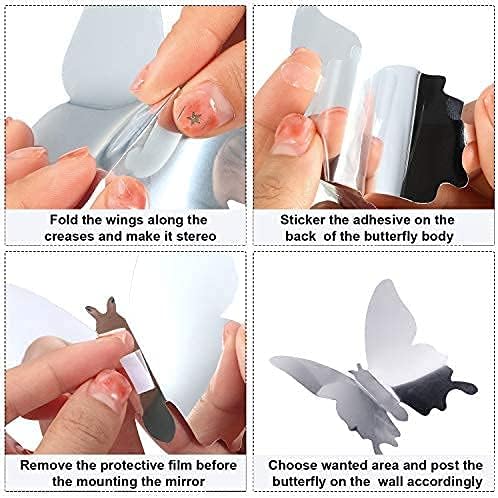 Fold the wings along the creases and make it stereo

Sticker the adhesive on the back of the butterfly body

Remove the protective film before the mounting the mirror

Choose wanted area and post the butterfly on the wall accordingly