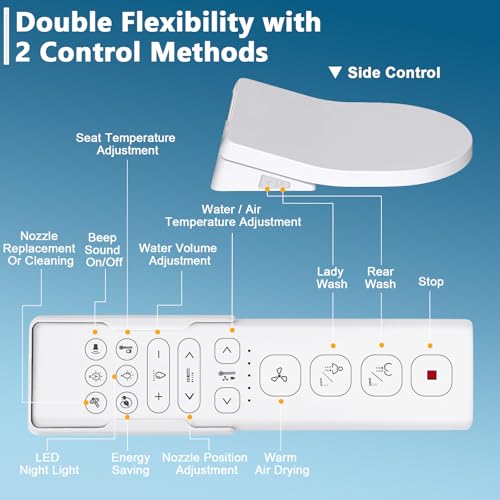 Double Flexibility with 2 Control Methods

▼ Side Control

Seat Temperature Adjustment

Water / Air Temperature Adjustment

Nozzle Replacement Or Cleaning

Beep Sound On/Off

Water Volume Adjustment

Lady Wash

Rear Wash

Stop

LED Night Light

Energy Saving

Nozzle Position Adjustment

Warm Air Drying