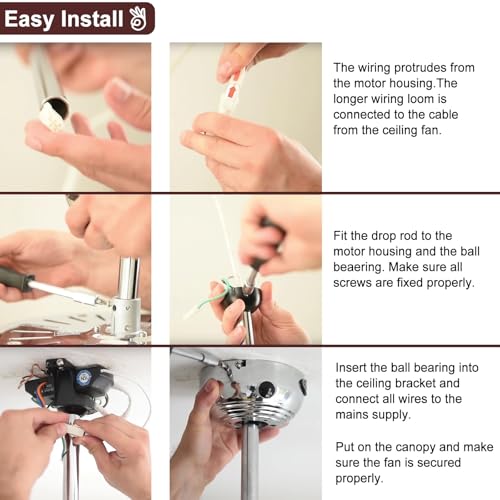 Easy Install

The wiring protrudes from the motor housing.The longer wiring loom is connected to the cable from the ceiling fan.

Fit the drop rod to the motor housing and the ball beaering. Make sure all screws are fixed properly.

Insert the ball bearing into the ceiling bracket and connect all wires to the mains supply.

Put on the canopy and make sure the fan is secured properly.