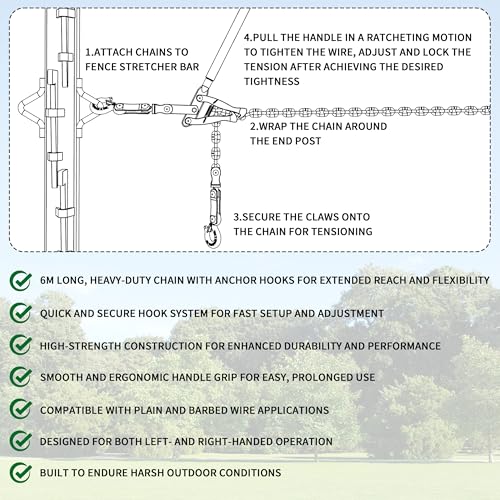 1.ATTACH CHAINS TO FENCE STRETCHER BAR

4.PULL THE HANDLE IN A RATCHETING MOTION TO TIGHTEN THE WIRE, ADJUST AND LOCK THE TENSION AFTER ACHIEVING THE DESIRED TIGHTNESS

2.WRAP THE CHAIN AROUND THE END POST

3.SECURE THE CLAWS ONTO THE CHAIN FOR TENSIONING

6M LONG, HEAVY-DUTY CHAIN WITH ANCHOR HOOKS FOR EXTENDED REACH AND FLEXIBILITY

QUICK AND SECURE HOOK SYSTEM FOR FAST SETUP AND ADJUSTMENT

HIGH-STRENGTH CONSTRUCTION FOR ENHANCED DURABILITY AND PERFORMANCE

SMOOTH AND ERGONOMIC HANDLE GRIP FOR EASY, PROLONGED USE

COMPATIBLE WITH PLAIN AND BARBED WIRE APPLICATIONS

DESIGNED FOR BOTH LEFT- AND RIGHT-HANDED OPERATION

BUILT TO ENDURE HARSH OUTDOOR CONDITIONS