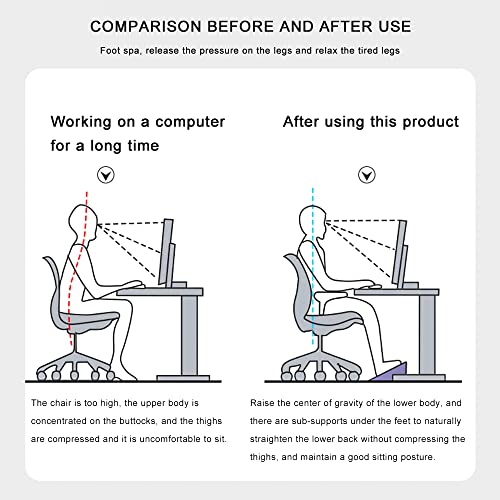 COMPARISON BEFORE AND AFTER USE

Foot spa, release the pressure on the legs and relax the tired legs

Working on a computer for a long time

The chair is too high, the upper body is concentrated on the buttocks, and the thighs are compressed and it is uncomfortable to sit.

After using this product

Raise the center of gravity of the lower body, and there are sub-supports under the feet to naturally straighten the lower back without compressing the thighs, and maintain a good sitting posture.