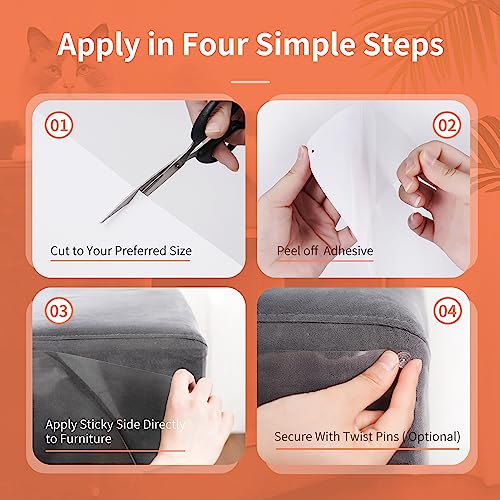 Apply in Four Simple Steps

01

Cut to Your Preferred Size

02

Peel off Adhesive

03

Apply Sticky Side Directly to Furniture

04

Secure With Twist Pins (Optional)