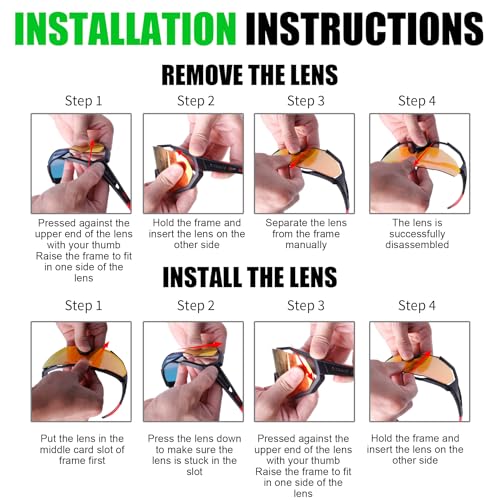 INSTALLATION INSTRUCTIONS

REMOVE THE LENS

Step 1

Pressed against the upper end of the lens with your thumb Raise the frame to fit in one side of the lens

Step 2

Hold the frame and insert the lens on the other side

Step 3

Separate the lens from the frame manually

Step 4

The lens is successfully disassembled

INSTALL THE LENS

Step 1

Put the lens in the middle card slot of frame first

Step 2

Press the lens down to make sure the lens is stuck in the slot

Step 3

Pressed against the upper end of the lens with your thumb Raise the frame to fit in one side of the lens

Step 4

Hold the frame and insert the lens on the other side