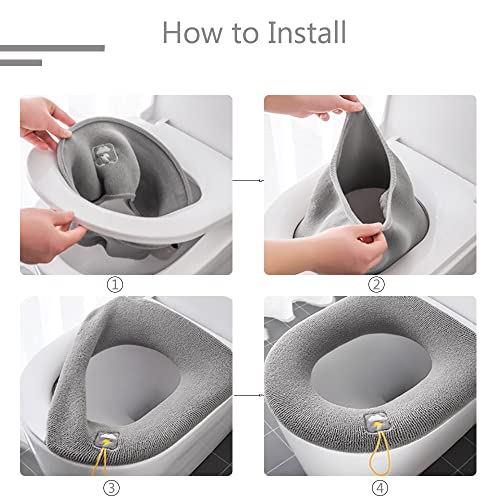 How to Install

①

②

③

④