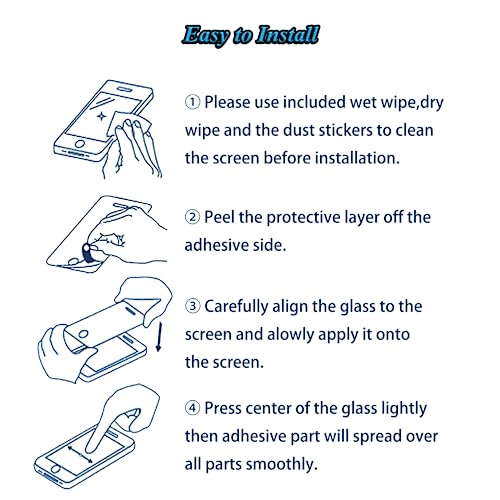 Easy to Install

① Please use included wet wipe,dry wipe and the dust stickers to clean the screen before installation.

② Peel the protective layer off the adhesive side.

③ Carefully align the glass to the screen and alowly apply it onto the screen.

④ Press center of the glass lightly then adhesive part will spread over all parts smoothly.