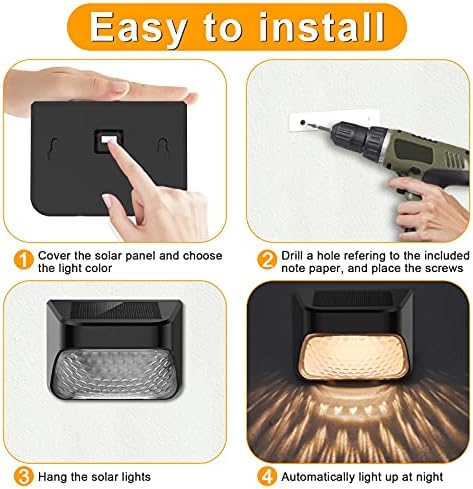 Easy to install

1 Cover the solar panel and choose the light color

2 Drill a hole refering to the included note paper, and place the screws

3 Hang the solar lights

4 Automatically light up at night