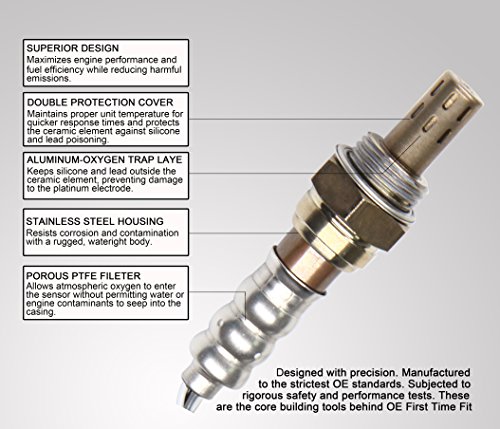 SUPERIOR DESIGN
Maximizes engine performance and fuel efficiency while reducing harmful emissions.

DOUBLE PROTECTION COVER
Maintains proper unit temperature for quicker response times and protects the ceramic element against silicone and lead poisoning.

ALUMINUM-OXYGEN TRAP LAYE
Keeps silicone and lead outside the ceramic element, preventing damage to the platinum electrode.

STAINLESS STEEL HOUSING
Resists corrosion and contamination with a rugged, wateright body.

POROUS PTFE FILETER
Allows atmospheric oxygen to enter the sensor without permitting water or engine contaminants to seep into the casing.

Designed with precision. Manufactured to the strictest OE standards. Subjected to rigorous safety and performance tests. These are the core building tools behind OE First Time Fit