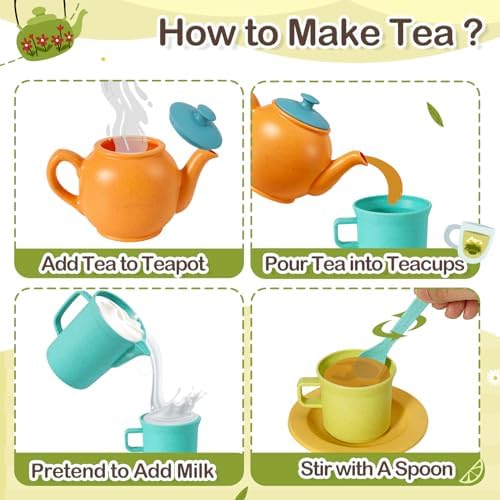 How to Make Tea ?

Add Tea to Teapot

Pour Tea into Teacups

Pretend to Add Milk

Stir with A Spoon