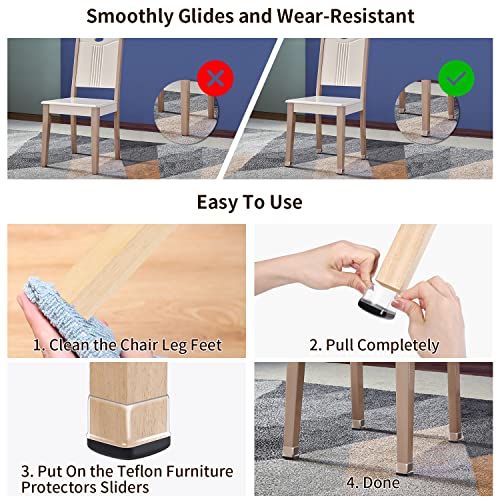 Smoothly Glides and Wear-Resistant

Easy To Use

1. Clean the Chair Leg Feet

2. Pull Completely

3. Put On the Teflon Furniture Protectors Sliders

4. Done