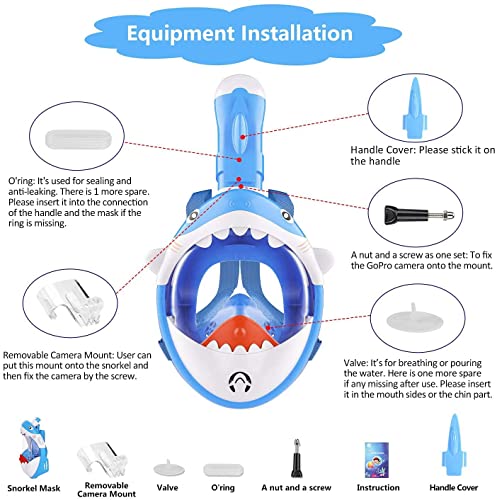 Equipment Installation

O'ring: It's used for sealing and anti-leaking. There is 1 more spare. Please insert it into the connection of the handle and the mask if the ring is missing.

Removable Camera Mount: User can put this mount onto the snorkel and then fix the camera by the screw.

Handle Cover: Please stick it on the handle

A nut and a screw as one set: To fix the GoPro camera onto the mount.

Valve: It's for breathing or pouring the water. Here is one more spare if any missing after use. Please insert it in the mouth sides or the chin part.

Snorkel Mask

Removable Camera Mount

Valve

O'ring

A nut and a screw

Instruction

Handle Cover