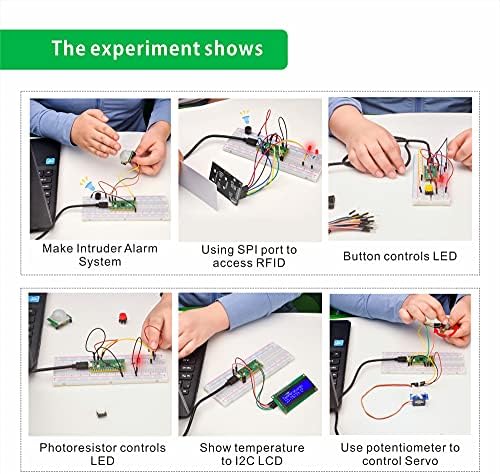 The experiment shows

Make Intruder Alarm System

Using SPI port to access RFID

Button controls LED

Photoresistor controls LED

Show temperature to I2C LCD

Use potentiometer to control Servo