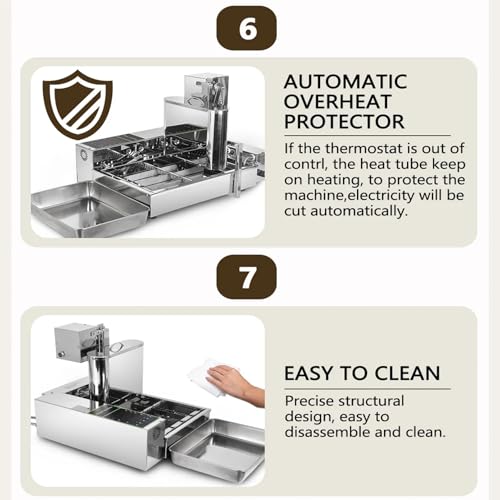 6

AUTOMATIC OVERHEAT PROTECTOR

If the thermostat is out of contrl, the heat tube keep on heating, to protect the machine,electricity will be cut automatically.

7

EASY TO CLEAN

Precise structural design, easy to disassemble and clean.