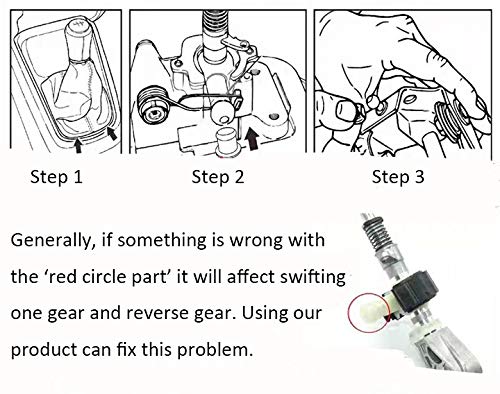 Step 1

Step 2

Step 3

Generally, if something is wrong with the ‘red circle part’ it will affect swifting one gear and reverse gear. Using our product can fix this problem.