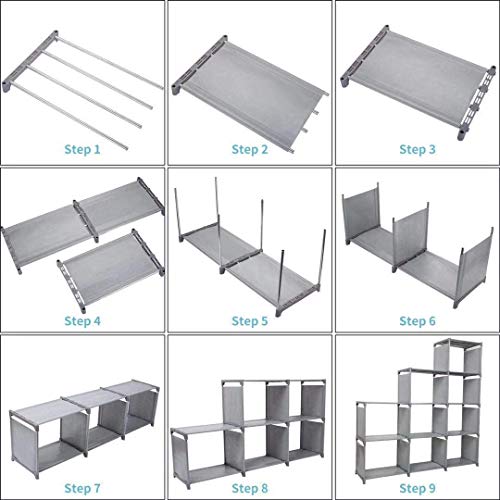 Step 1

Step 2

Step 3

Step 4

Step 5

Step 6

Step 7

Step 8

Step 9