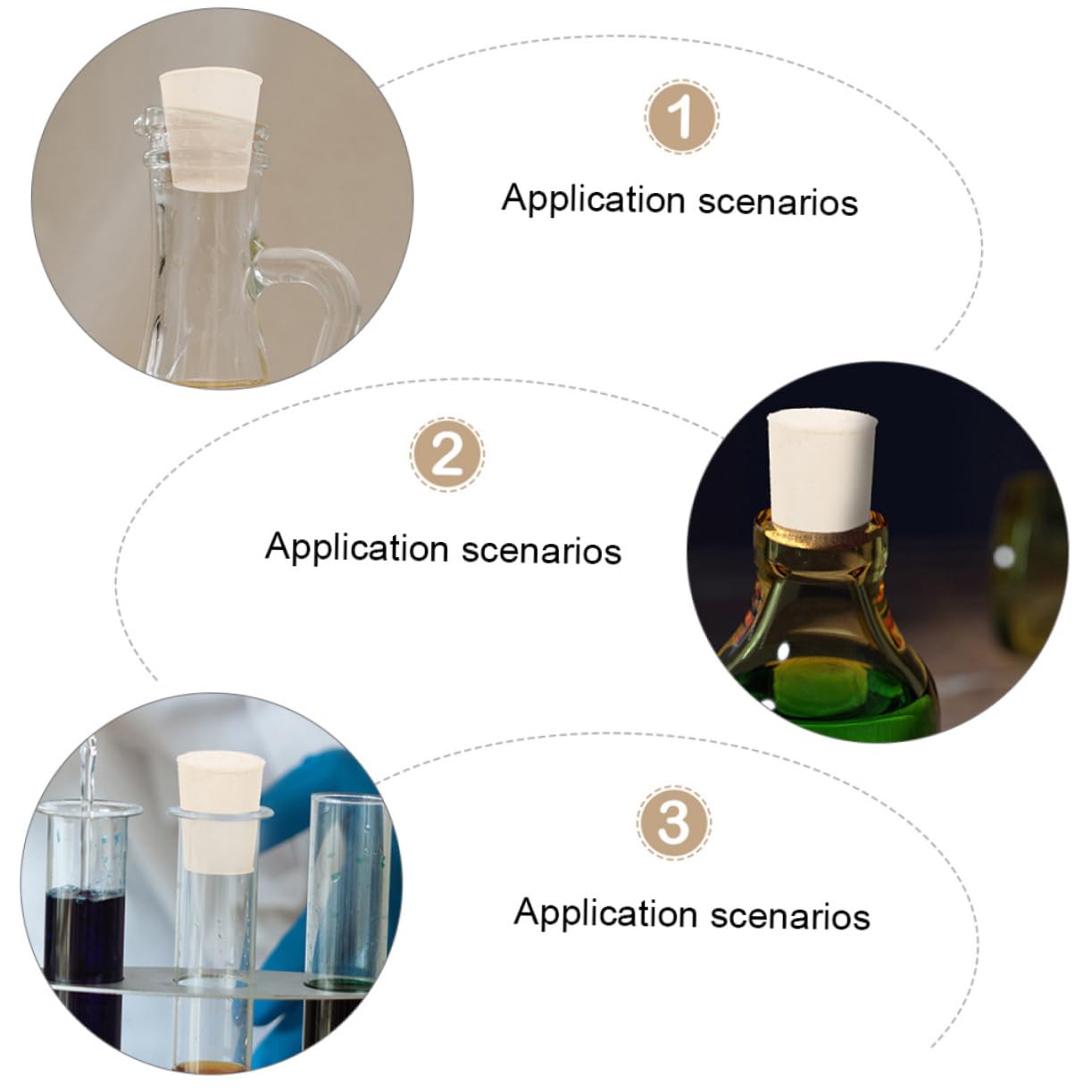 1

Application scenarios

2

Application scenarios

3

Application scenarios