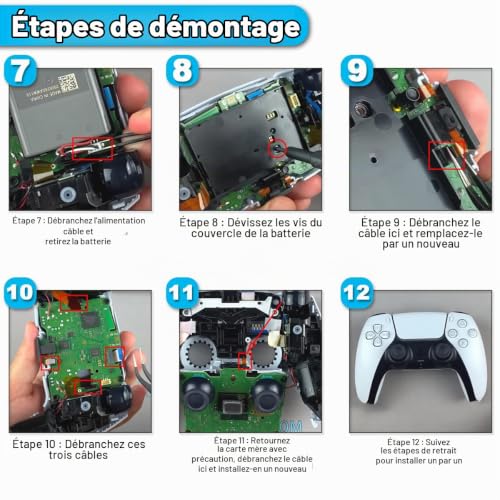 Étapes de démontage

7

Étape 7 : Débranchez l'alimentation câble et retirez la batterie

8

Étape 8 : Dévissez les vis du couvercle de la batterie

9

Étape 9 : Débranchez le câble ici et remplacez-le par un nouveau

10

Étape 10 : Débranchez ces trois câbles

11

Étape 11 : Retournez la carte mère avec précaution, débranchez le câble ici et installez-en un nouveau

12

Étape 12 : Suivez les étapes de retrait pour installer un par un