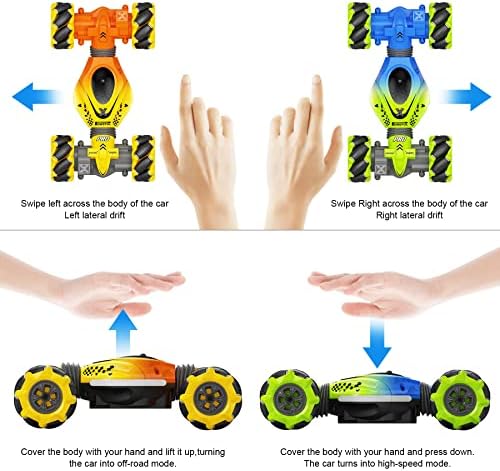 Swipe left across the body of the car
Left lateral drift

Swipe Right across the body of the car
Right lateral drift

Cover the body with your hand and lift it up,turning the car into off-road mode.

Cover the body with your hand and press down. The car turns into high-speed mode.