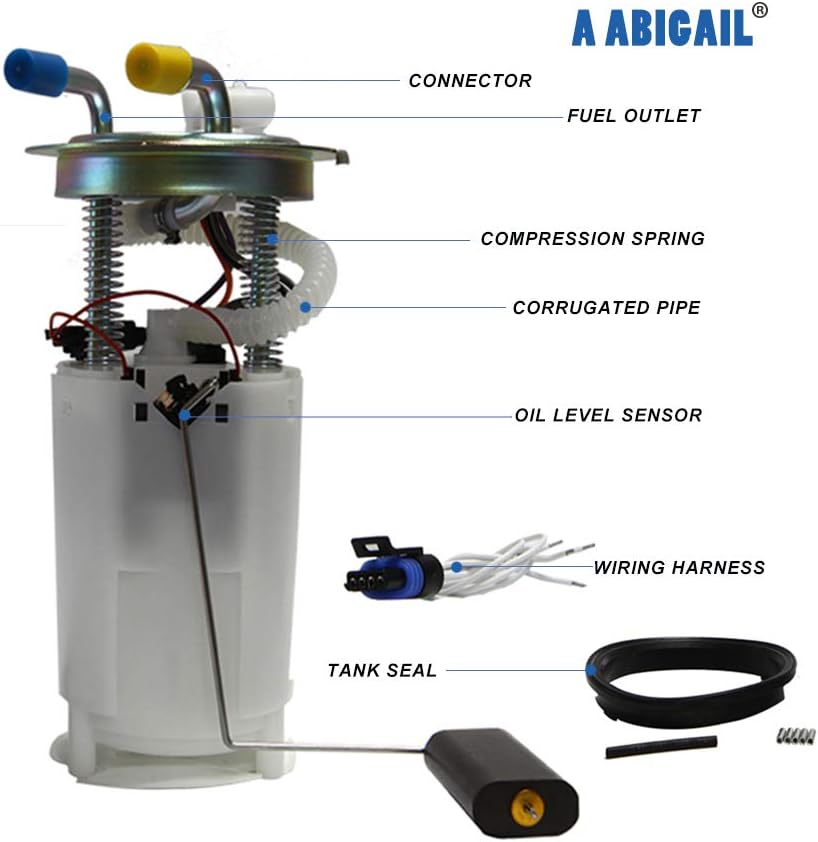 A ABIGAIL®

CONNECTOR

FUEL OUTLET

COMPRESSION SPRING

CORRUGATED PIPE

OIL LEVEL SENSOR

WIRING HARNESS

TANK SEAL