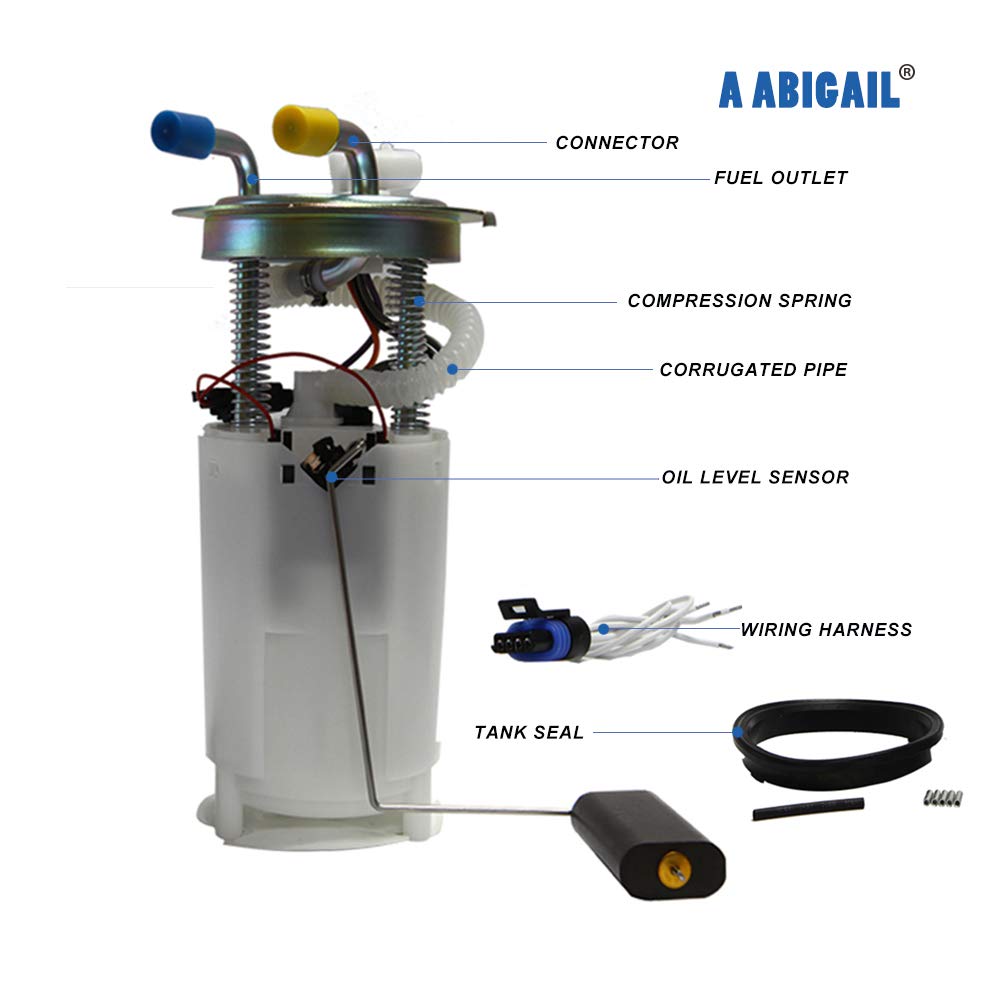 A ABIGAIL®

CONNECTOR

FUEL OUTLET

COMPRESSION SPRING

CORRUGATED PIPE

OIL LEVEL SENSOR

WIRING HARNESS

TANK SEAL