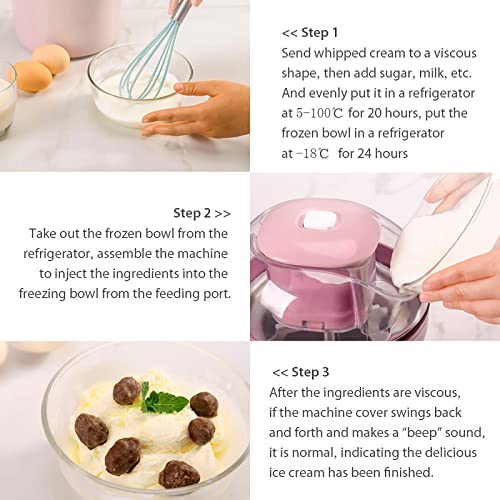 << Step 1
Send whipped cream to a viscous shape, then add sugar, milk, etc. And evenly put it in a refrigerator at 5-100℃ for 20 hours, put the frozen bowl in a refrigerator at -18℃ for 24 hours

Step 2 >>
Take out the frozen bowl from the refrigerator, assemble the machine to inject the ingredients into the freezing bowl from the feeding port.

<< Step 3
After the ingredients are viscous, if the machine cover swings back and forth and makes a "beep" sound, it is normal, indicating the delicious ice cream has been finished.