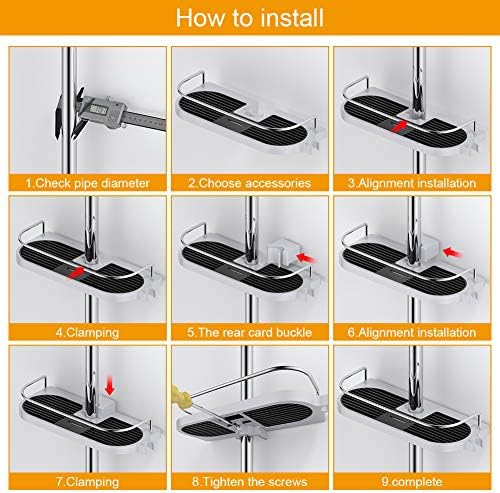 How to install

1.Check pipe diameter

2.Choose accessories

3.Alignment installation

4.Clamping

5.The rear card buckle

6.Alignment installation

7.Clamping

8.Tighten the screws

9.complete