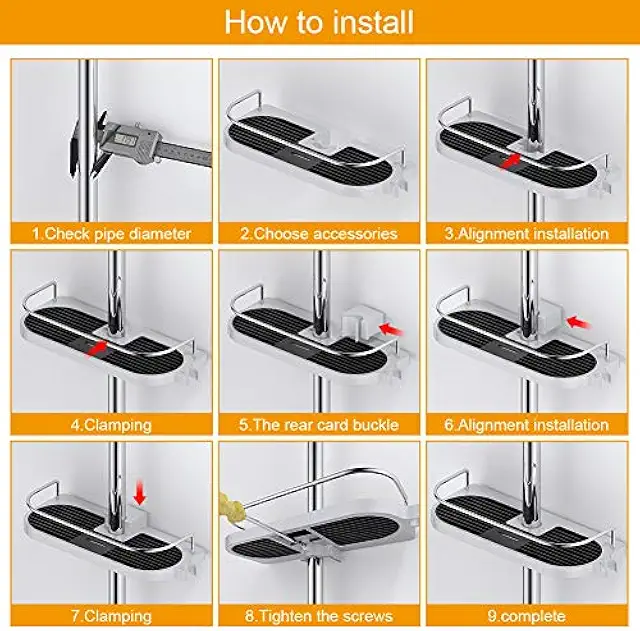 How to install

1.Check pipe diameter

2.Choose accessories

3.Alignment installation

4.Clamping

5.The rear card buckle

6.Alignment installation

7.Clamping

8.Tighten the screws

9.complete