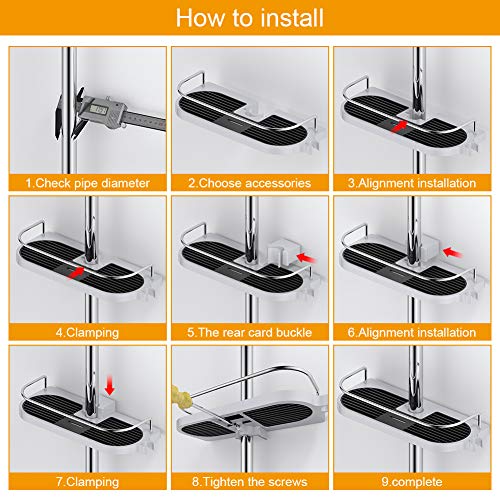 How to install

1.Check pipe diameter

2.Choose accessories

3.Alignment installation

4.Clamping

5.The rear card buckle

6.Alignment installation

7.Clamping

8.Tighten the screws

9.complete