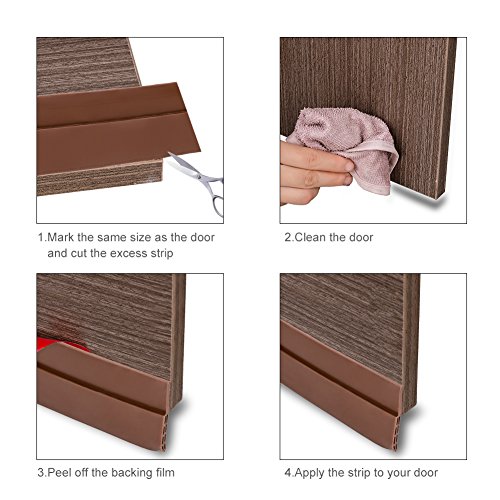 1.Mark the same size as the door and cut the excess strip

2.Clean the door

3.Peel off the backing film

4.Apply the strip to your door