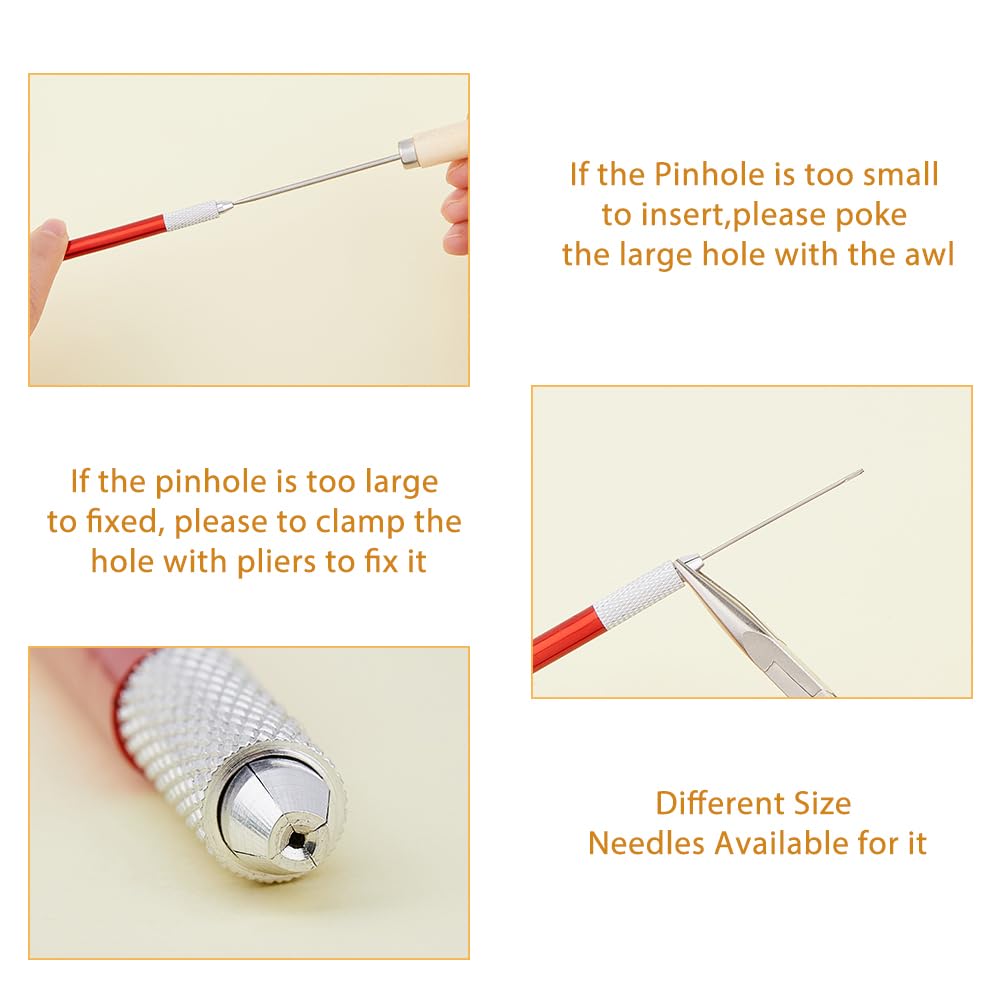 If the Pinhole is too small to insert,please poke the large hole with the awl

If the pinhole is too large to fixed, please to clamp the hole with pliers to fix it

Different Size Needles Available for it