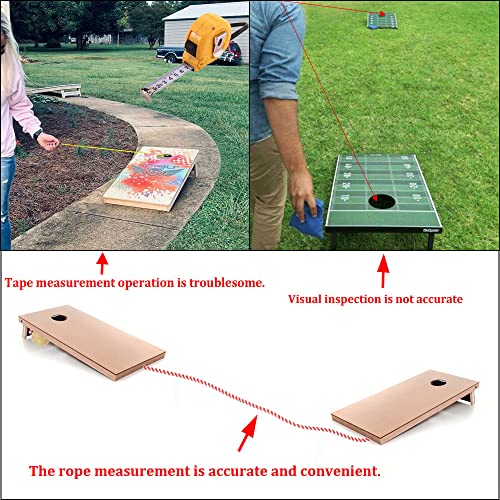 Tape measurement operation is troublesome.

Visual inspection is not accurate

The rope measurement is accurate and convenient.